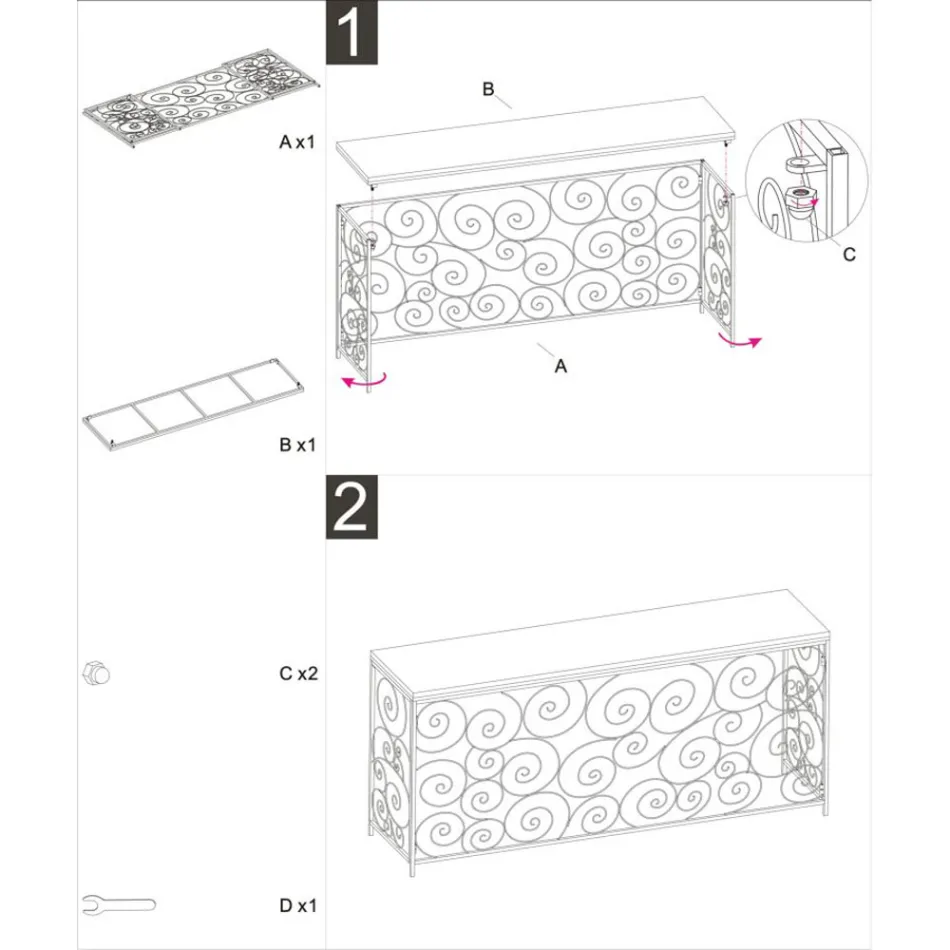 A x1

B x1

C x2

D x1

1

B

C

A

2