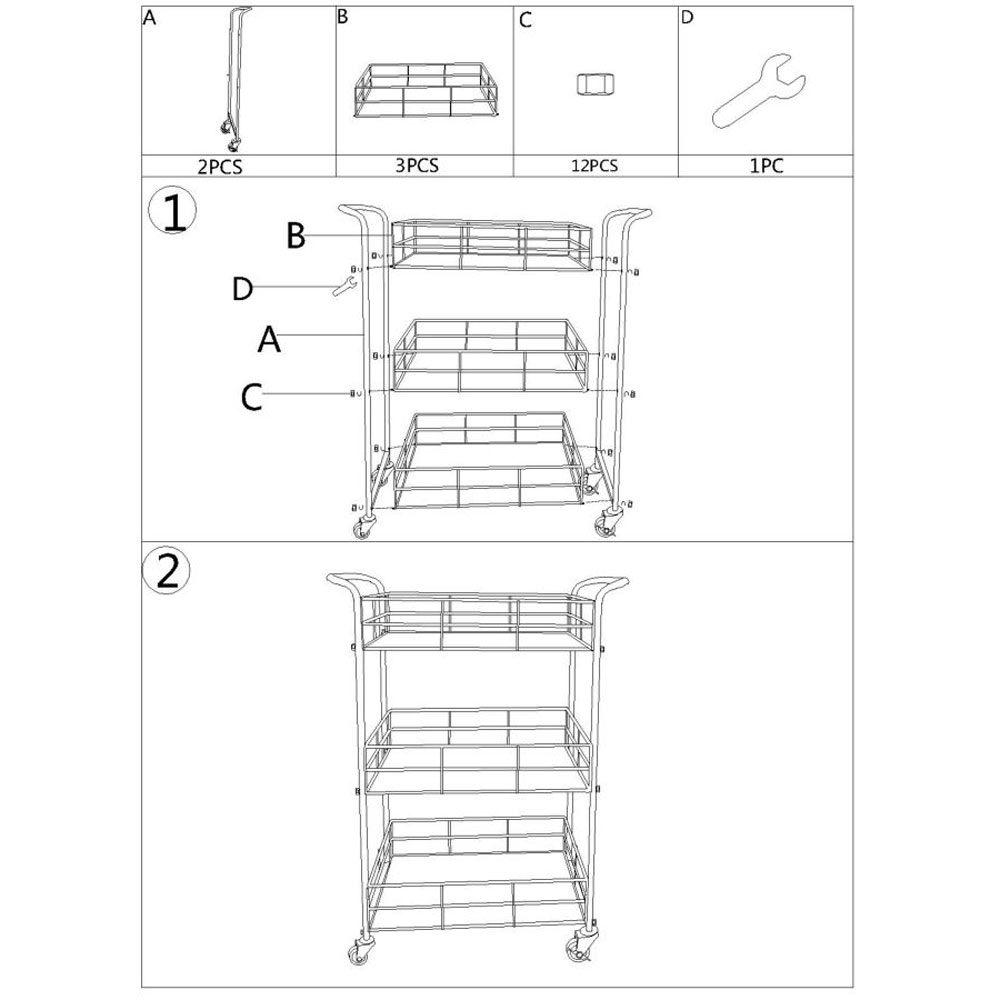 | A | B | C | D |
|---|---|---|---|
| 2PCS | 3PCS | 12PCS | 1PC |

1

B

D

A

C

2